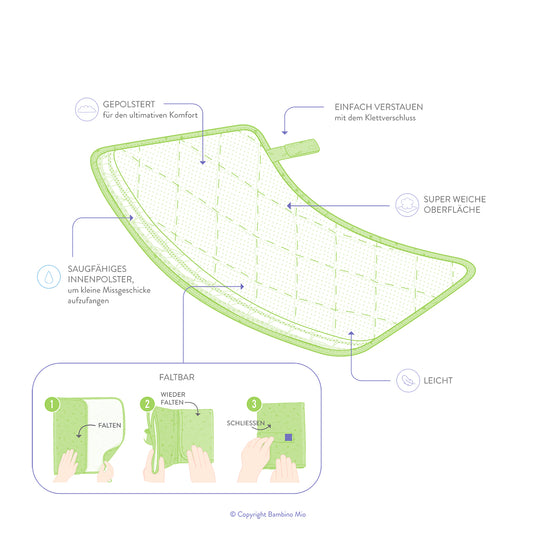 GEPOLSTERT
für den ultimativen Komfort

EINFACH VERSTAUEN
mit dem Klettverschluss

SUPER WEICHE OBERFLÄCHE

SAUGFÄHIGES INNENPOLSTER,
um kleine Missgeschicke aufzufangen

LEICHT

FALTBAR

1 FALTEN

2 WIEDER FALTEN

3 SCHLIESSEN

© Copyright Bambino Mio